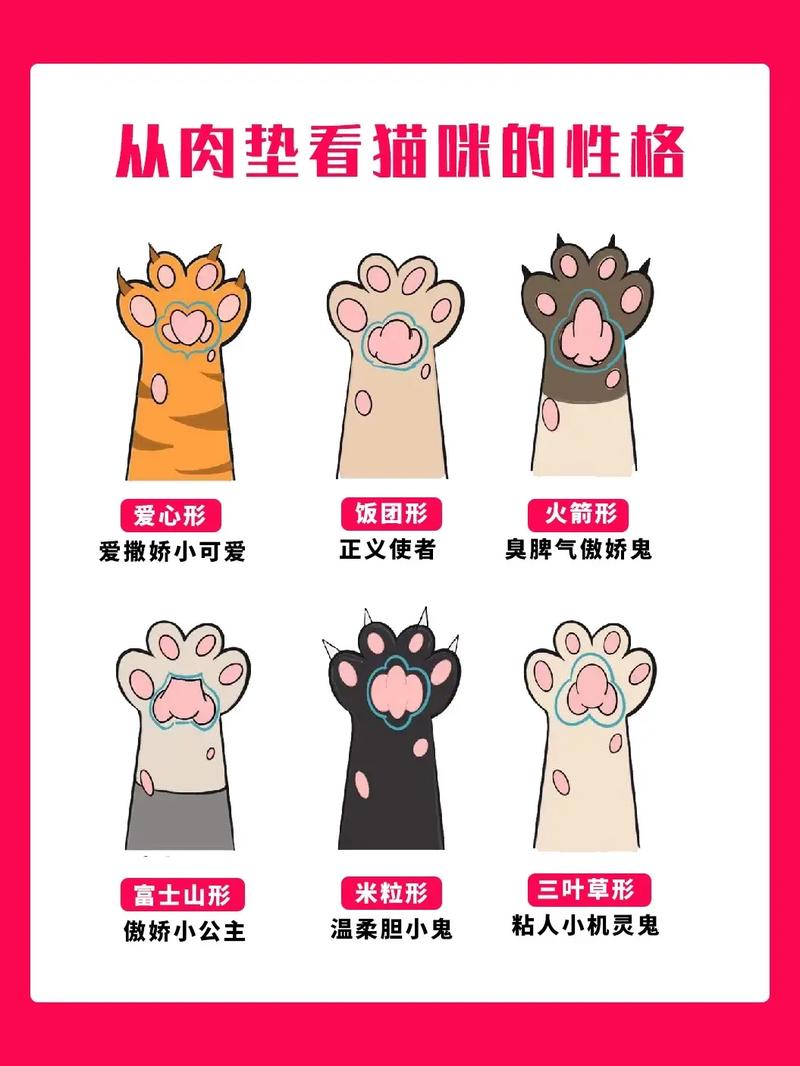 从肉垫看猫咪的性格

爱心形
爱撒娇小可爱

饭团形
正义使者

火箭形
臭脾气傲娇鬼

富士山形
傲娇小公主

米粒形
温柔胆小鬼

三叶草形
粘人小机灵鬼