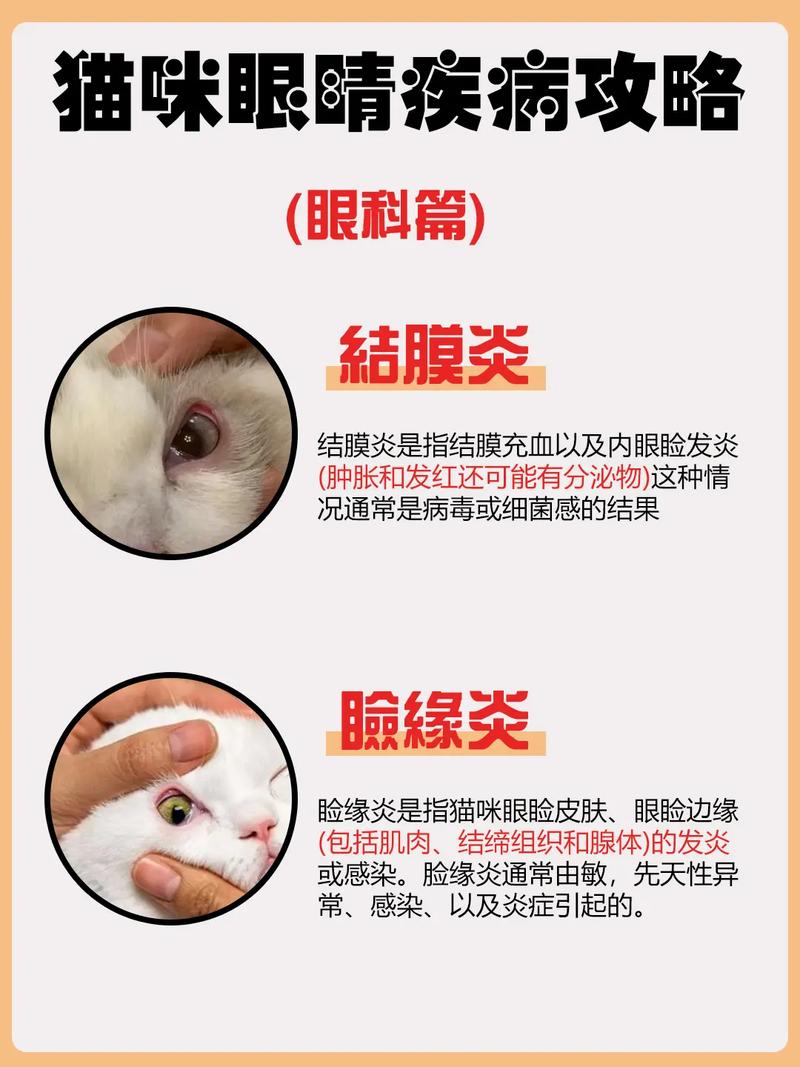 猫咪眼睛疾病攻略

(眼科篇)

結膜炎

结膜炎是指结膜充血以及内眼睑发炎(肿胀和发红还可能有分泌物)这种情况通常是病毒或细菌感的结果

瞼缘炎

睑缘炎是指猫咪眼睑皮肤、眼睑边缘(包括肌肉、结缔组织和腺体)的发炎或感染。睑缘炎通常由敏，先天性异常、感染、以及炎症引起的。