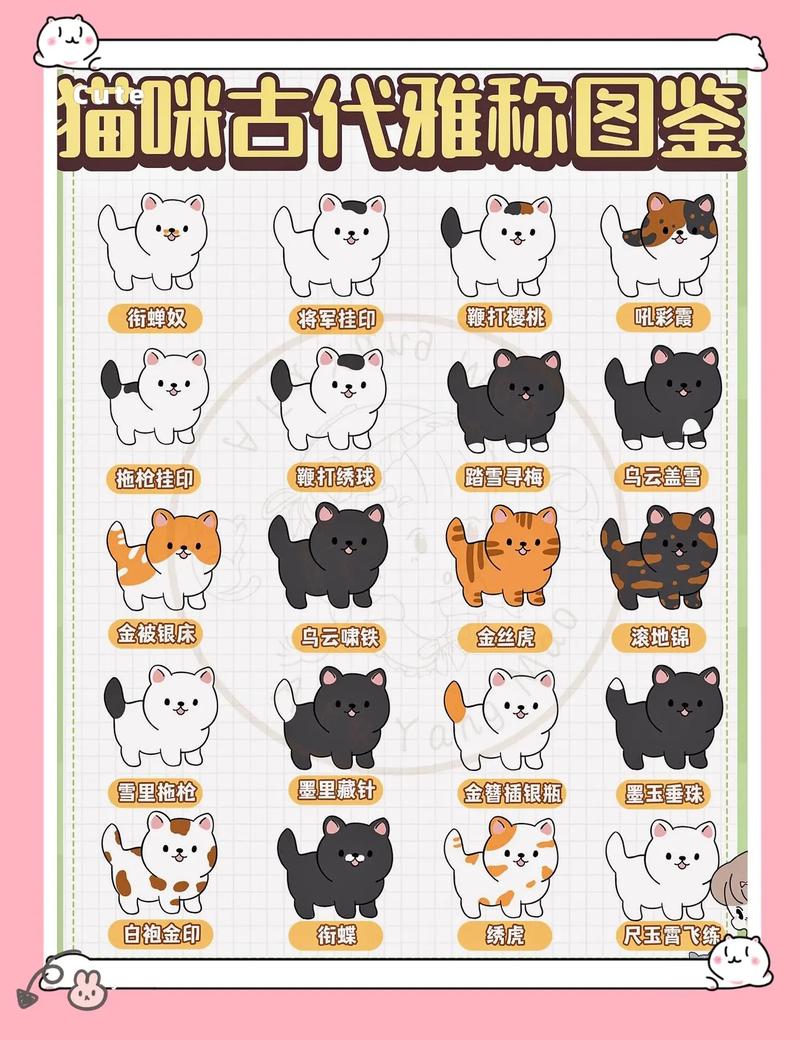 Cute
猫咪古代雅称图鉴

衔蝉奴
将军挂印
鞭打樱桃
吼彩霞

拖枪挂印
鞭打绣球
踏雪寻梅
乌云盖雪

金被银床
乌云啸铁
金丝虎
滚地锦

雪里拖枪
墨里藏针
金簪插银瓶
墨玉垂珠

白袍金印
衔蝶
绣虎
尺玉霄飞练