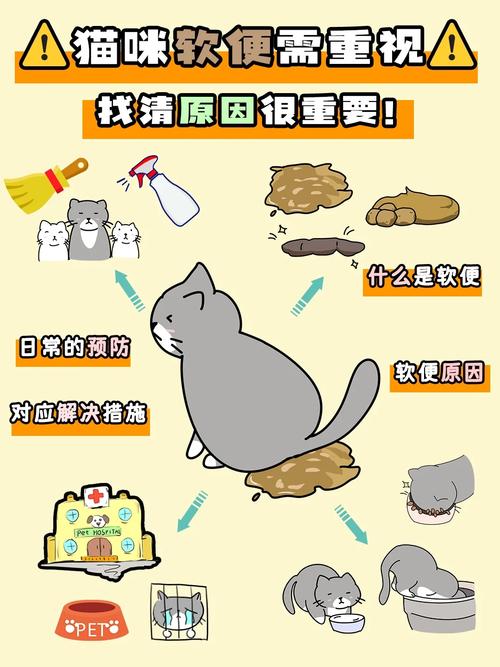 猫咪软便需重视

找清原因很重要!

什么是软便

日常的预防

软便原因

对应解决措施

PET HOSPITAL

PET