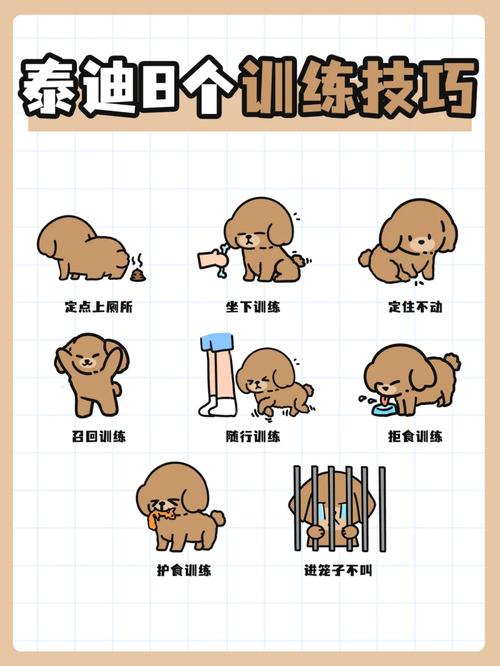 泰迪8个训练技巧

定点上厕所

坐下训练

定住不动

召回训练

随行训练

拒食训练

护食训练

进笼子不叫