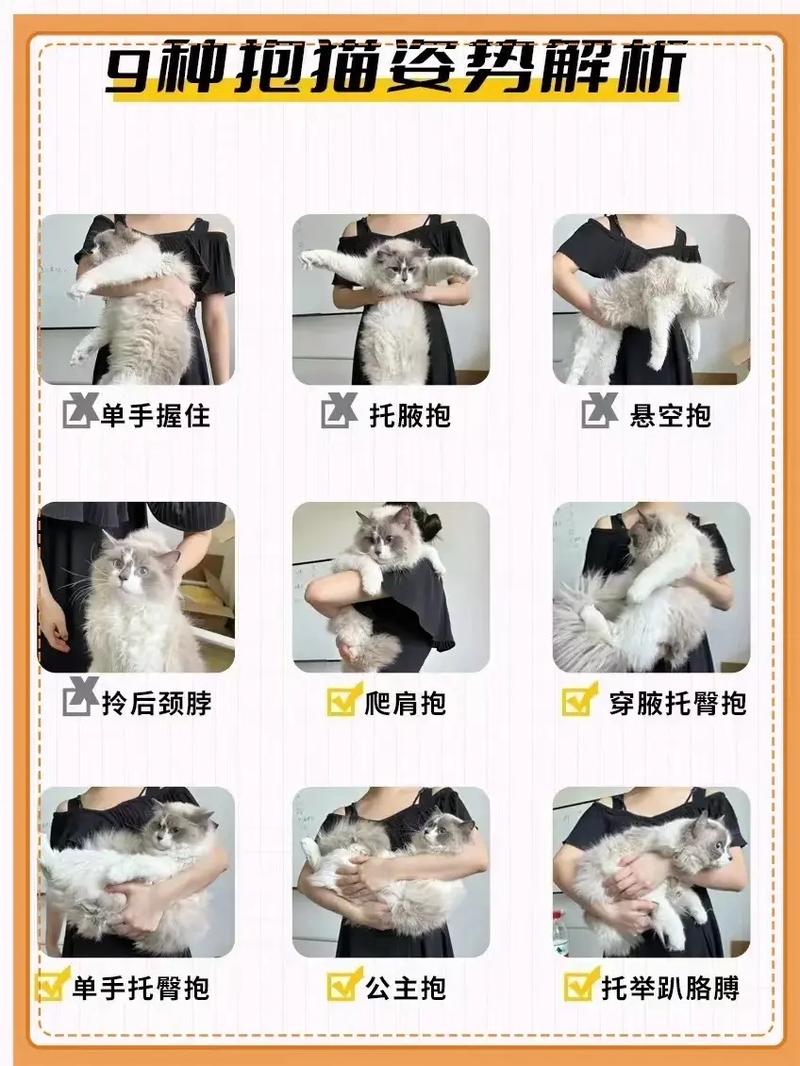 9种抱猫姿势解析

单手握住

托腋抱

悬空抱

拎后颈脖

爬肩抱

穿腋托臀抱

单手托臀抱

公主抱

托举趴胳膊