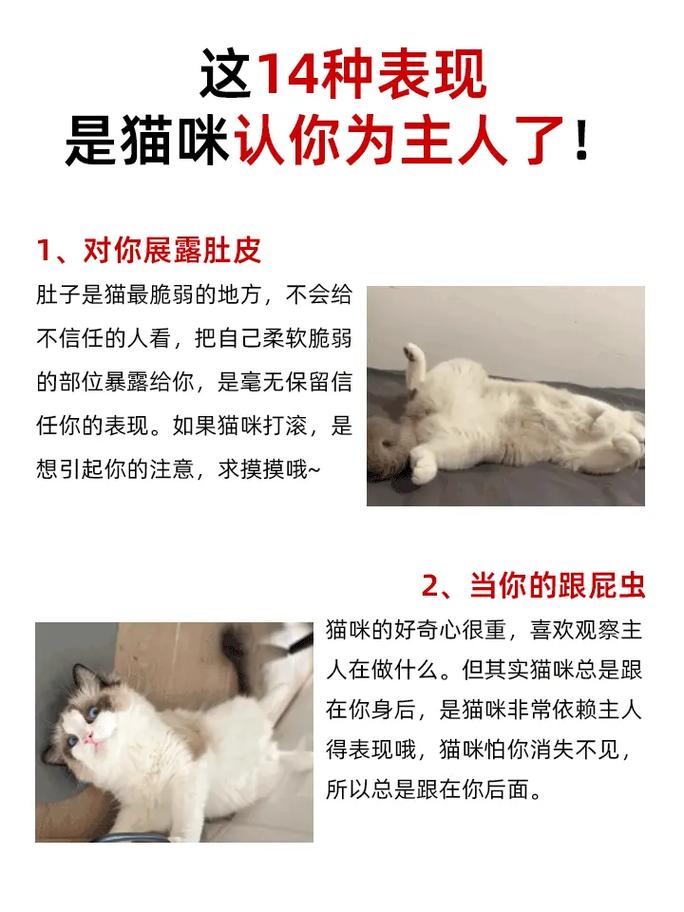 这14种表现
是猫咪认你为主人了！

1、对你展露肚皮

肚子是猫最脆弱的地方，不会给不信任的人看，把自己柔软脆弱的部位暴露给你，是毫无保留信任你的表现。如果猫咪打滚，是想引起你的注意，求摸摸哦~

2、当你的跟屁虫

猫咪的好奇心很重，喜欢观察主人在做什么。但其实猫咪总是跟在你身后，是猫咪非常依赖主人得表现哦，猫咪怕你消失不见，所以总是跟在你后面。