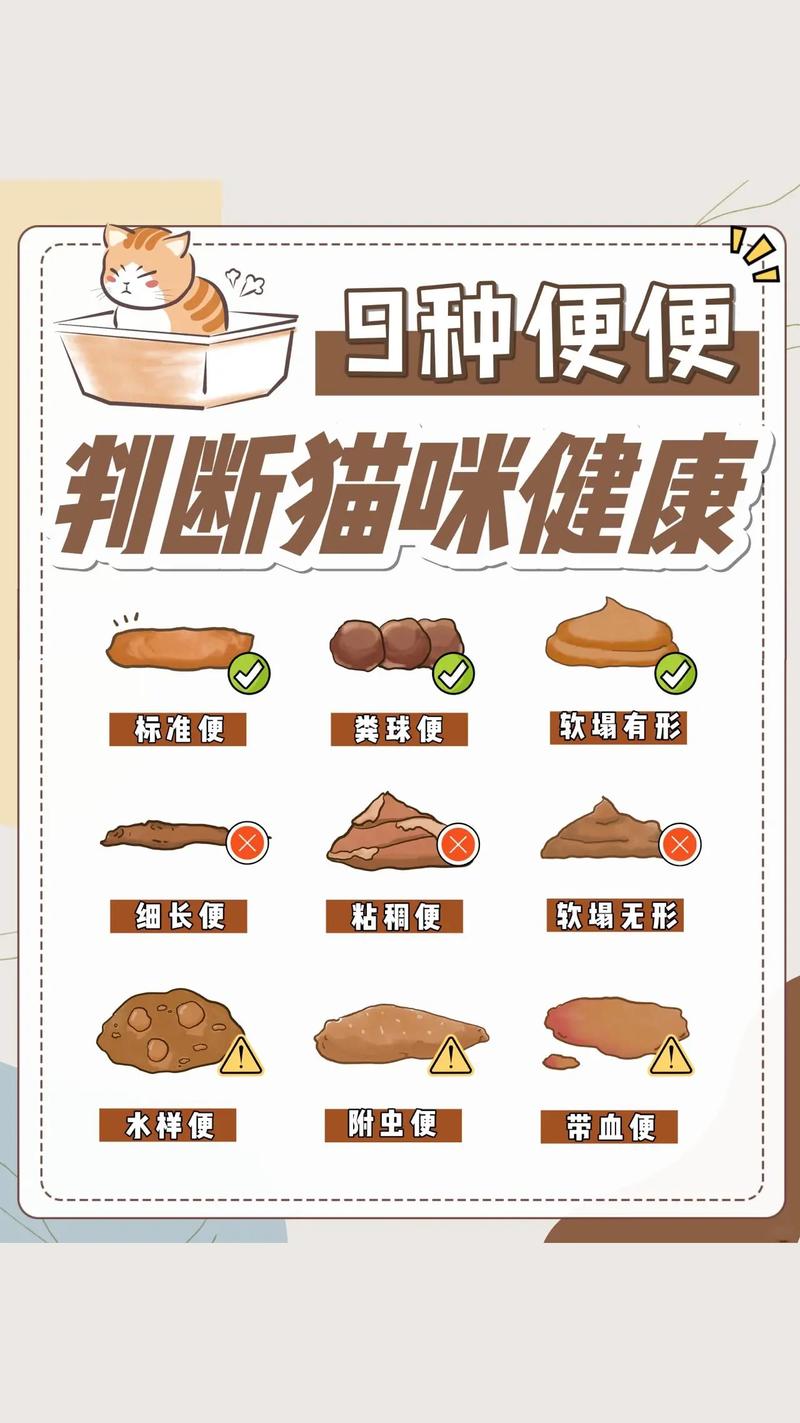 9种便便

判断猫咪健康

标准便

粪球便

软塌有形

细长便

粘稠便

软塌无形

水样便

附虫便

带血便