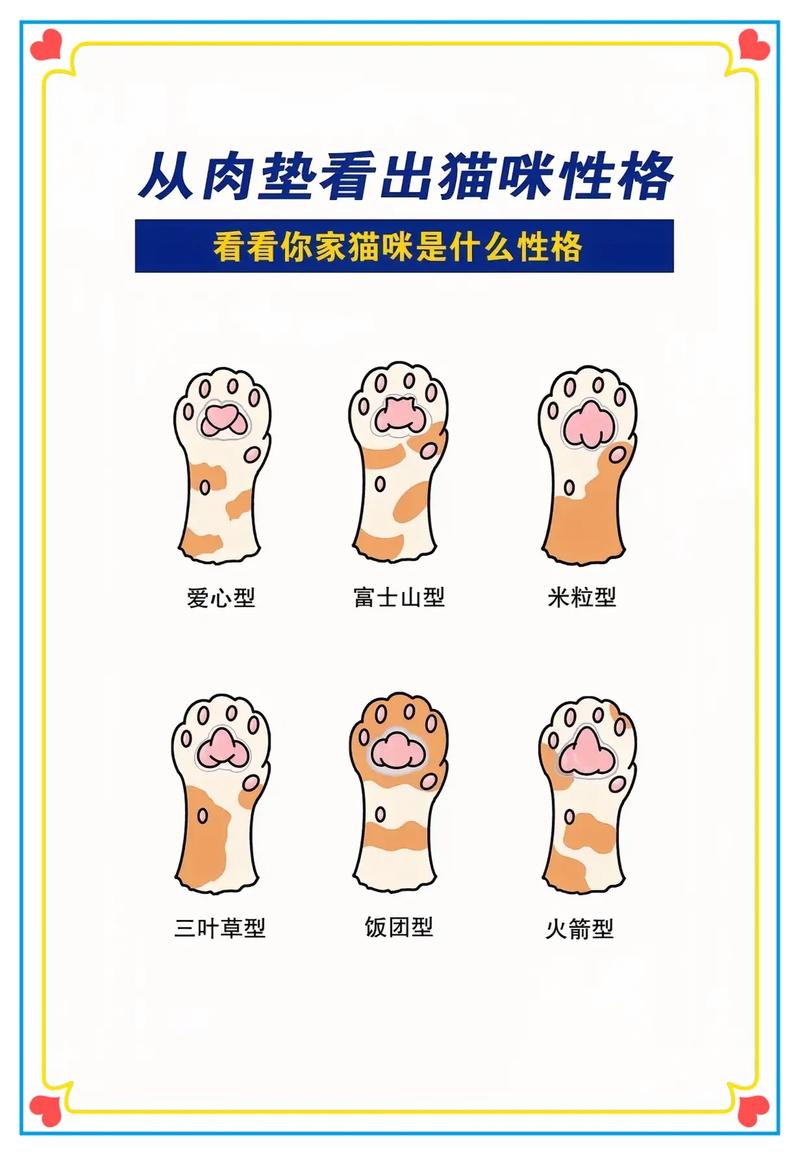 从肉垫看出猫咪性格

看看你家猫咪是什么性格

爱心型

富士山型

米粒型

三叶草型

饭团型

火箭型