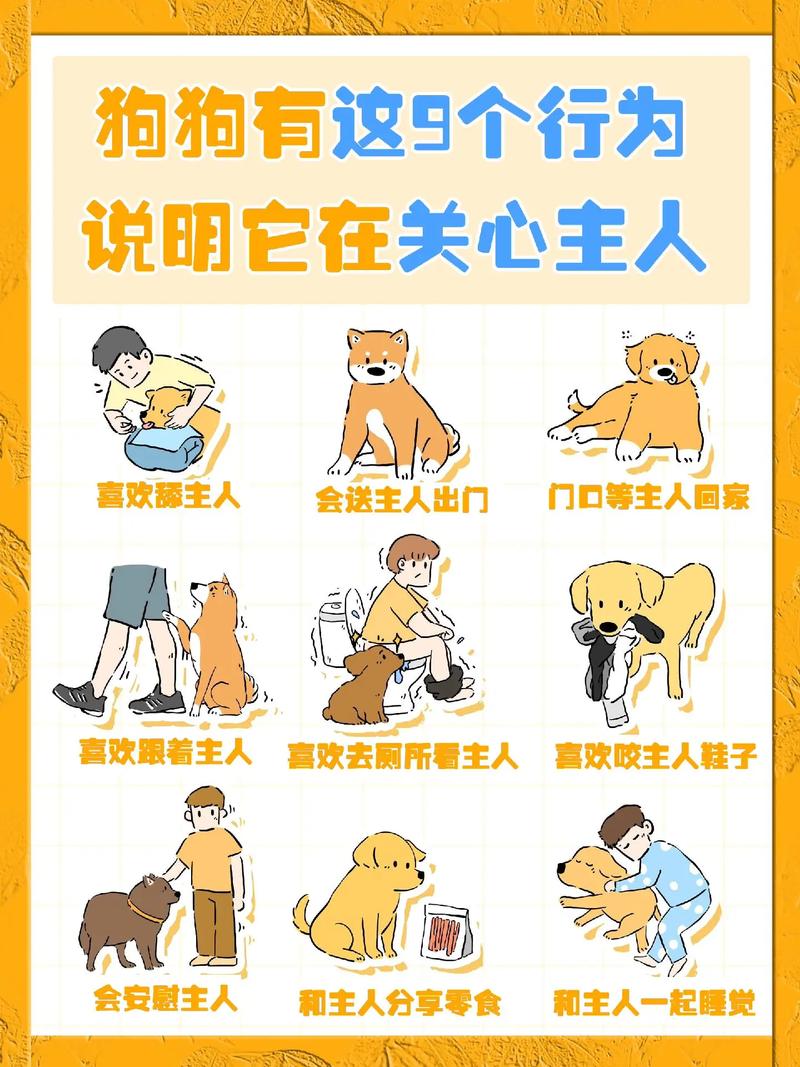 狗狗有这9个行为
说明它在关心主人

喜欢舔主人

会送主人出门

门口等主人回家

喜欢跟着主人

喜欢去厕所看主人

喜欢咬主人鞋子

会安慰主人

和主人分享零食

和主人一起睡觉