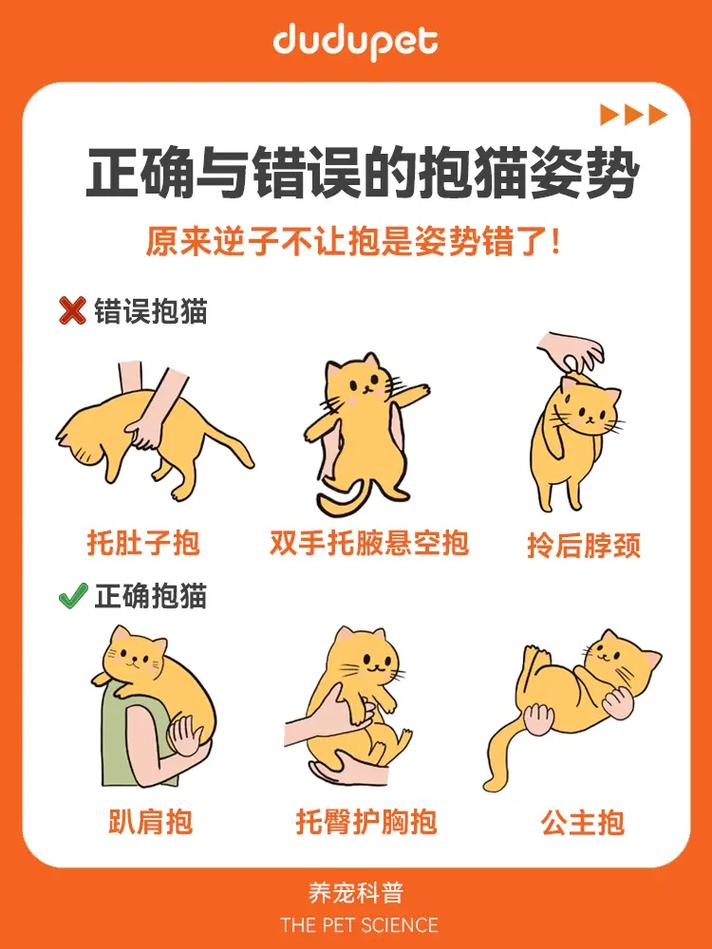 dudupet

正确与错误的抱猫姿势

原来逆子不让抱是姿势错了！

错误抱猫

托肚子抱

双手托腋悬空抱

拎后脖颈

正确抱猫

趴肩抱

托臀护胸抱

公主抱

养宠科普

THE PET SCIENCE