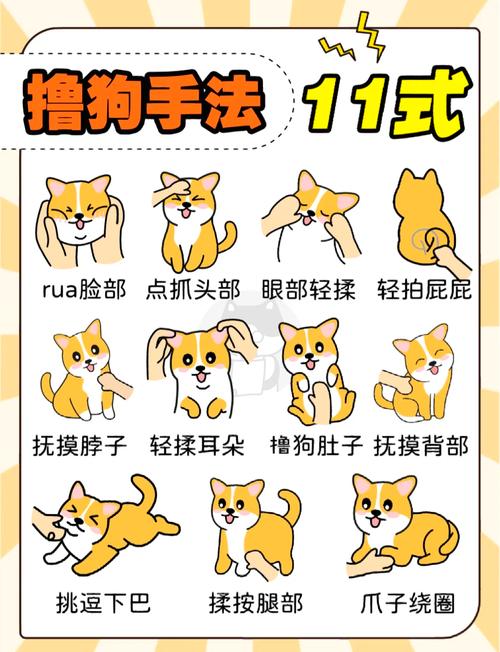 撸狗手法 11式

rua脸部 点抓头部 眼部轻揉 轻拍屁屁

抚摸脖子 轻揉耳朵 撸狗肚子 抚摸背部

挑逗下巴 揉按腿部 爪子绕圈