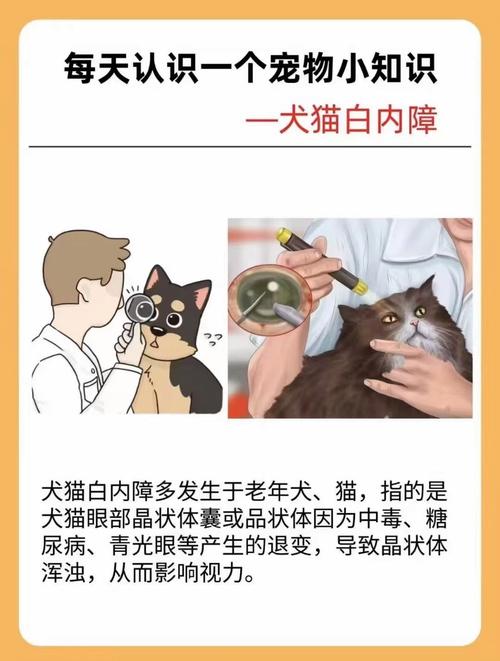 每天认识一个宠物小知识

—犬猫白内障

犬猫白内障多发生于老年犬、猫，指的是犬猫眼部晶状体囊或品状体因为中毒、糖尿病、青光眼等产生的退变，导致晶状体浑浊，从而影响视力。