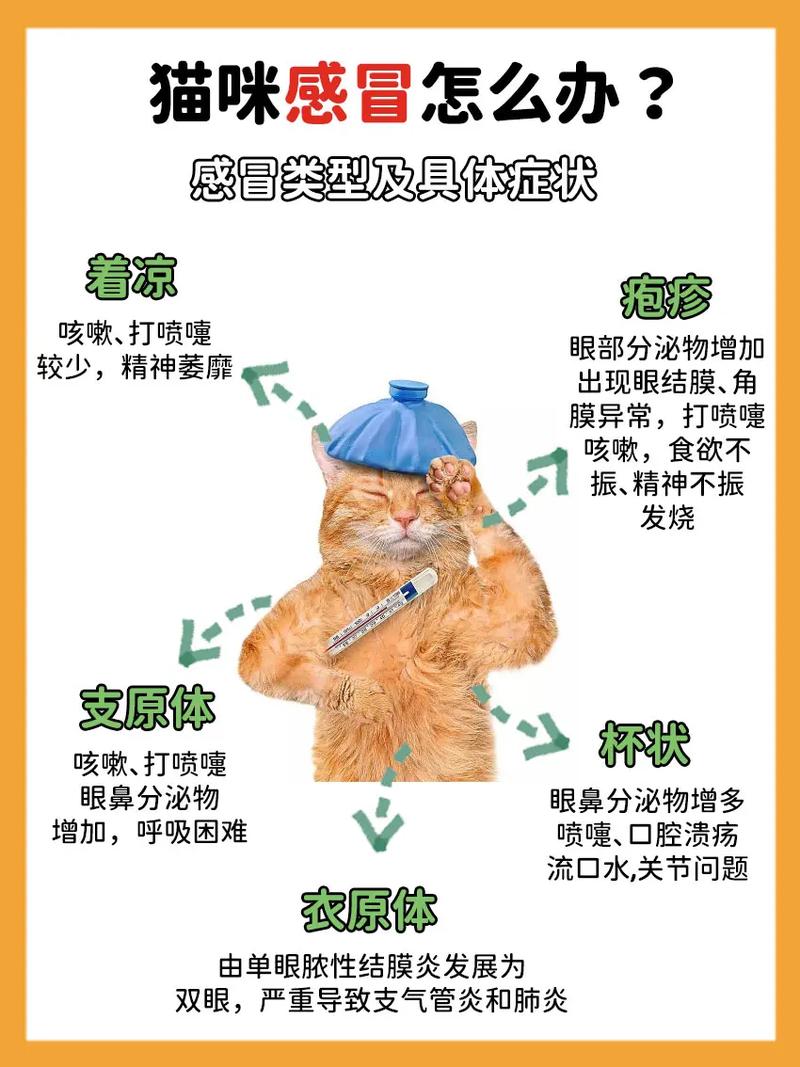 猫咪感冒怎么办？

感冒类型及具体症状

着凉

咳嗽、打喷嚏较少，精神萎靡

疱疹

眼部分泌物增加出现眼结膜、角膜异常，打喷嚏咳嗽，食欲不振、精神不振发烧

支原体

咳嗽、打喷嚏眼鼻分泌物增加，呼吸困难

杯状

眼鼻分泌物增多喷嚏、口腔溃疡流口水,关节问题

衣原体

由单眼脓性结膜炎发展为双眼，严重导致支气管炎和肺炎