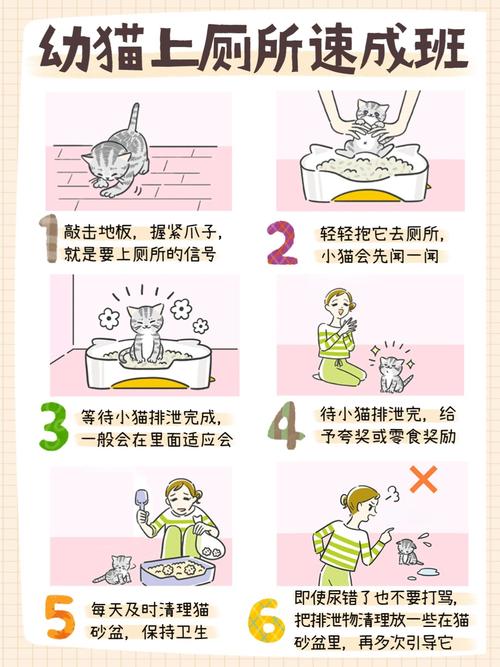 幼猫上厕所速成班

1 敲击地板，握紧爪子，就是要上厕所的信号

2 轻轻抱它去厕所，小猫会先闻一闻

3 等待小猫排泄完成，一般会在里面适应会

4 待小猫排泄完，给予夸奖或零食奖励

5 每天及时清理猫砂盆，保持卫生

6 即使尿错了也不要打骂，把排泄物清理放一些在猫砂盆里，再多次引导它