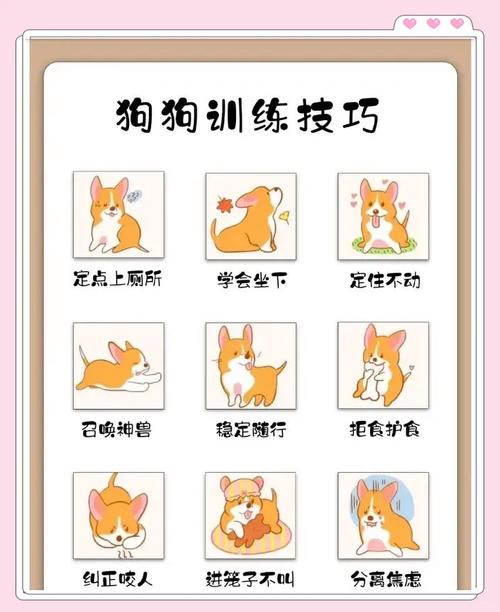 狗狗训练技巧

定点上厕所

学会坐下

定住不动

召唤神兽

稳定随行

拒食护食

纠正咬人

进笼子不叫

分离焦虑