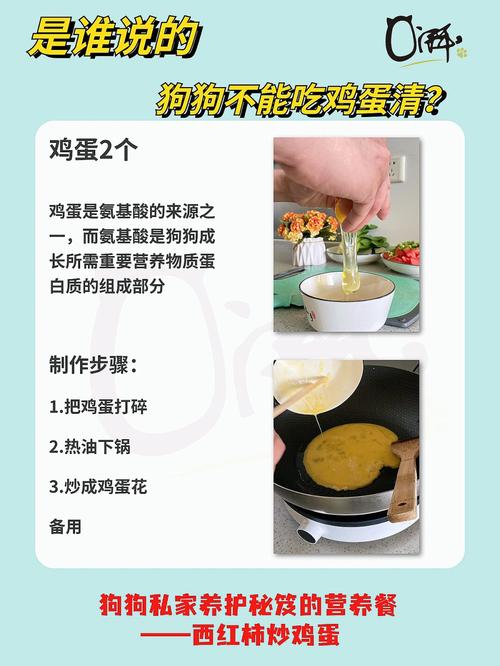 是谁说的

狗狗不能吃鸡蛋清?

鸡蛋2个

鸡蛋是氨基酸的来源之一，而氨基酸是狗狗成长所需重要营养物质蛋白质的组成部分

制作步骤：

1.把鸡蛋打碎

2.热油下锅

3.炒成鸡蛋花

备用

狗狗私家养护秘笈的营养餐
——西红柿炒鸡蛋