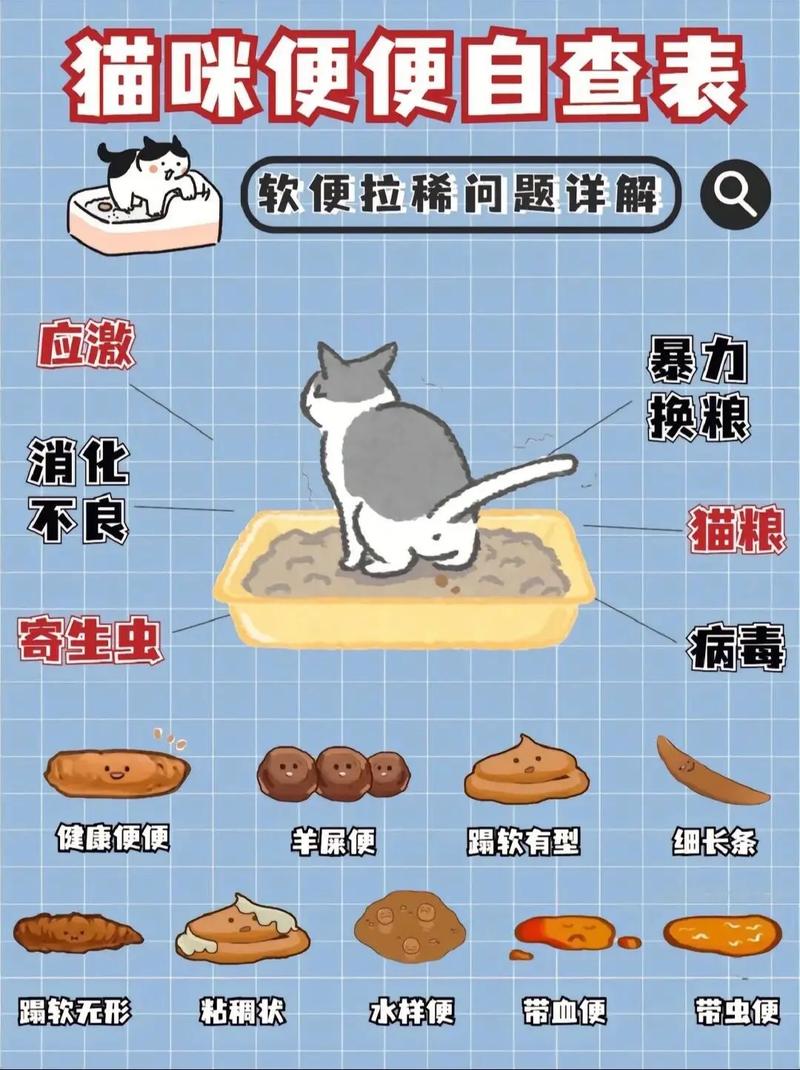 猫咪便便自查表

软便拉稀问题详解

应激

消化不良

寄生虫

暴力换粮

猫粮

病毒

健康便便

羊屎便

蹋软有型

细长条

蹋软无形

粘稠状

水样便

带血便

带虫便