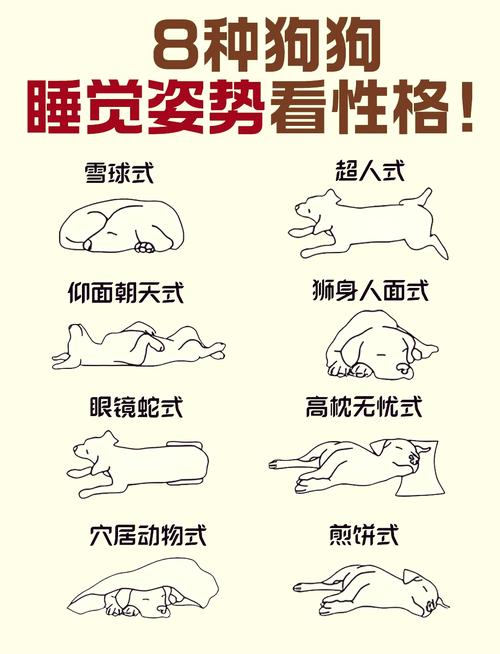 8种狗狗
睡觉姿势看性格！

雪球式

超人式

仰面朝天式

狮身人面式

眼镜蛇式

高枕无忧式

穴居动物式

煎饼式