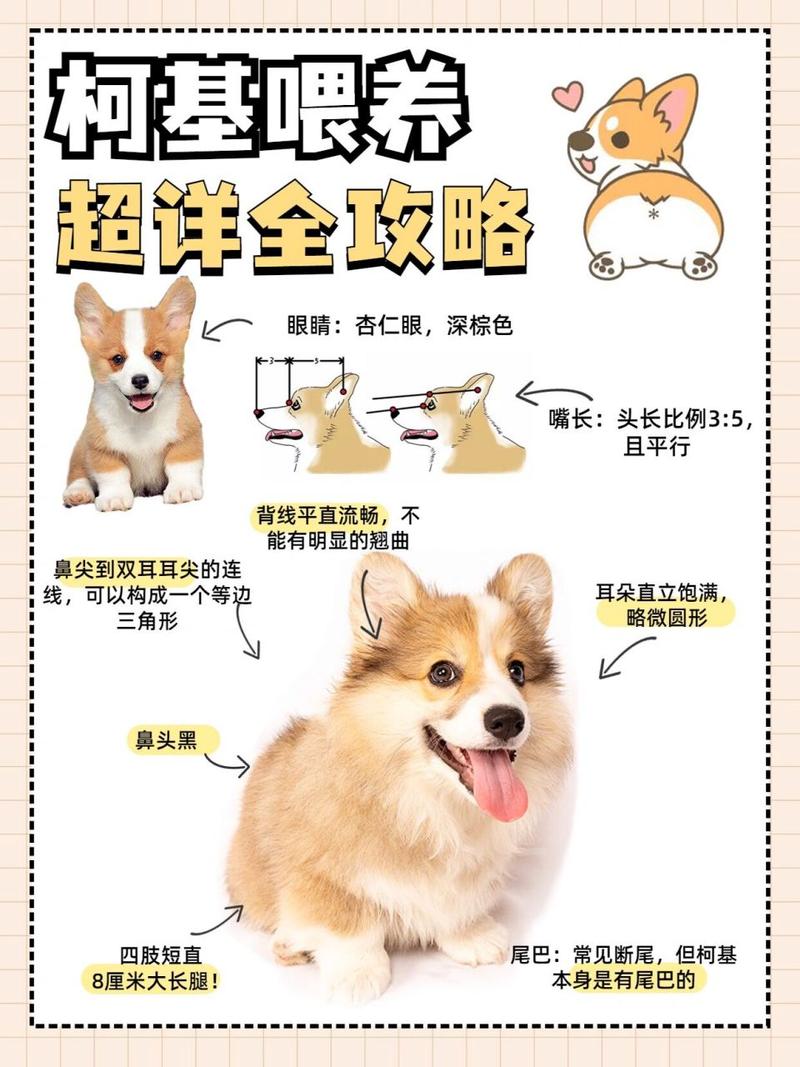 柯基喂养

超详全攻略

眼睛：杏仁眼，深棕色

3

5

嘴长：头长比例3:5，且平行

背线平直流畅，不能有明显的翘曲

鼻尖到双耳耳尖的连线，可以构成一个等边三角形

耳朵直立饱满，略微圆形

鼻头黑

四肢短直
8厘米大长腿！

尾巴：常见断尾，但柯基本身是有尾巴的