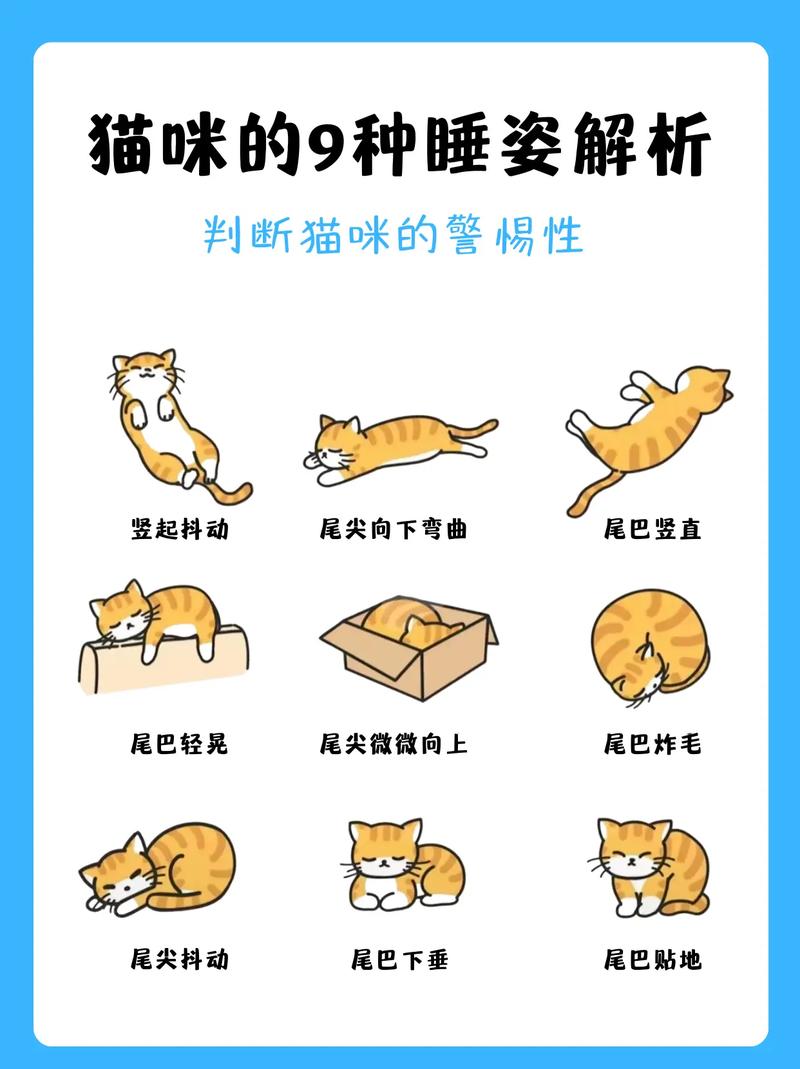 猫咪的9种睡姿解析

判断猫咪的警惕性

竖起抖动

尾尖向下弯曲

尾巴竖直

尾巴轻晃

尾尖微微向上

尾巴炸毛

尾尖抖动

尾巴下垂

尾巴贴地