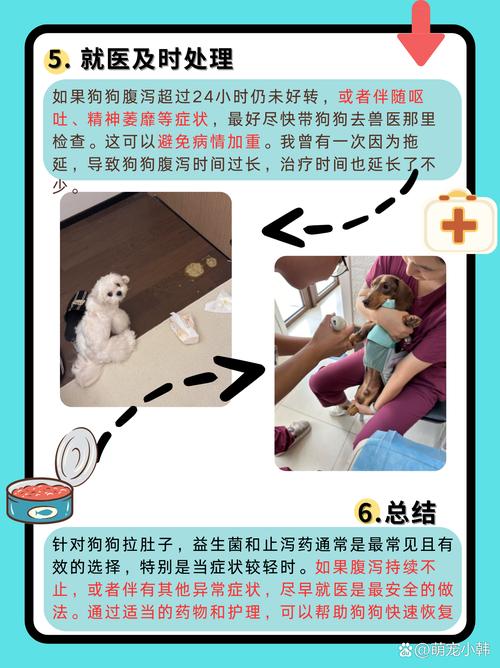 5. 就医及时处理

如果狗狗腹泻超过24小时仍未好转，或者伴随呕吐、精神萎靡等症状，最好尽快带狗狗去兽医那里检查。这可以避免病情加重。我曾有一次因为拖延，导致狗狗腹泻时间过长，治疗时间也延长了不少。

6. 总结

针对狗狗拉肚子，益生菌和止泻药通常是最常见且有效的选择，特别是当症状较轻时。如果腹泻持续不止，或者伴有其他异常症状，尽早就医是最安全的做法。通过适当的药物和护理，可以帮助狗狗快速恢复

@萌宠小韩