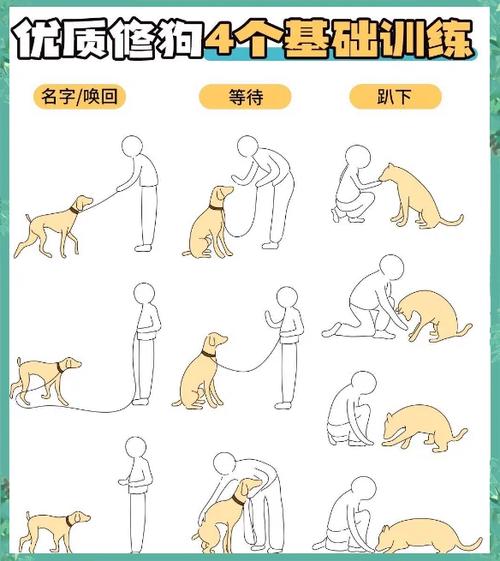 优质修狗4个基础训练

名字/唤回

等待

趴下