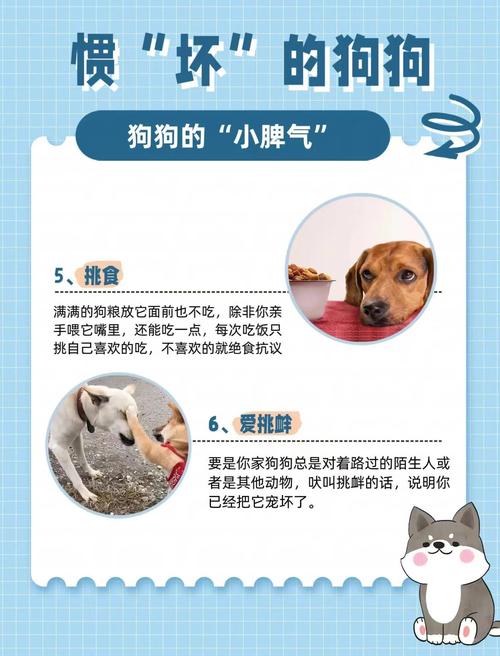 惯“坏”的狗狗

狗狗的“小脾气”

5、挑食

满满的狗粮放它面前也不吃，除非你亲手喂它嘴里，还能吃一点，每次吃饭只挑自己喜欢的吃，不喜欢的就绝食抗议

6、爱挑衅

要是你家狗狗总是对着路过的陌生人或者是其他动物，吠叫挑衅的话，说明你已经把它宠坏了。