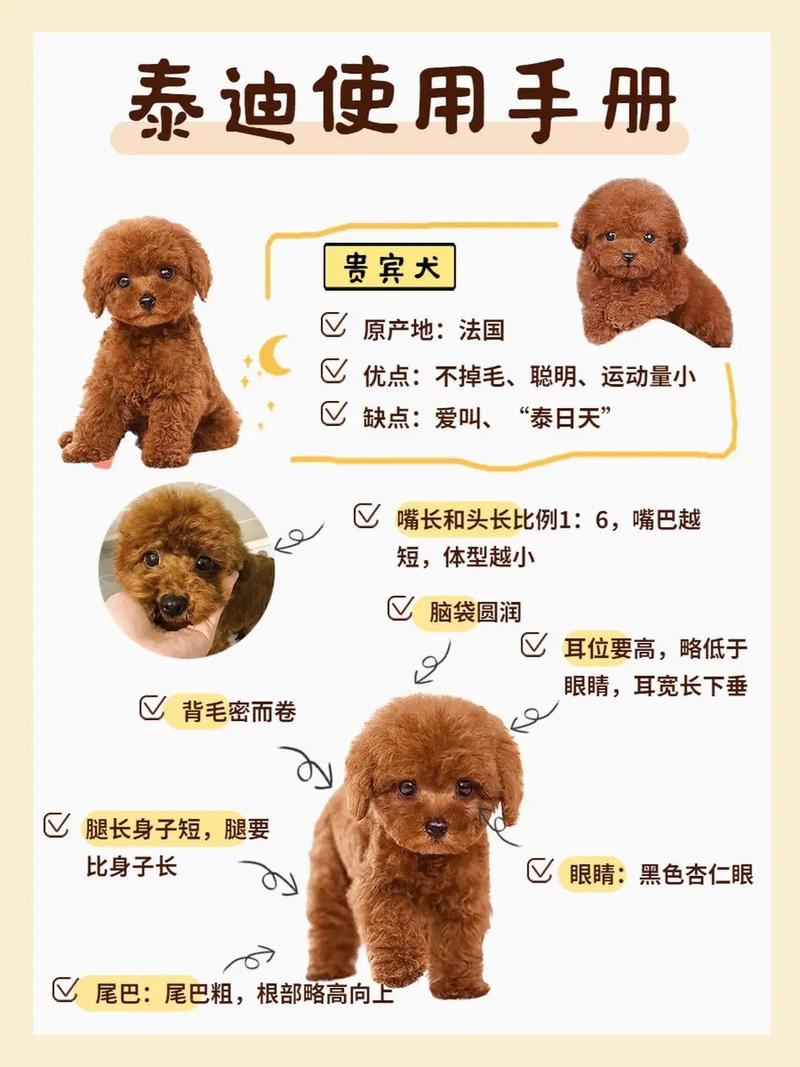 泰迪使用手册

贵宾犬

原产地：法国

优点：不掉毛、聪明、运动量小

缺点：爱叫、“泰日天”

嘴长和头长比例1：6，嘴巴越短，体型越小

脑袋圆润

耳位要高，略低于眼睛，耳宽长下垂

背毛密而卷

腿长身子短，腿要比身子长

眼睛：黑色杏仁眼

尾巴：尾巴粗，根部略高向上