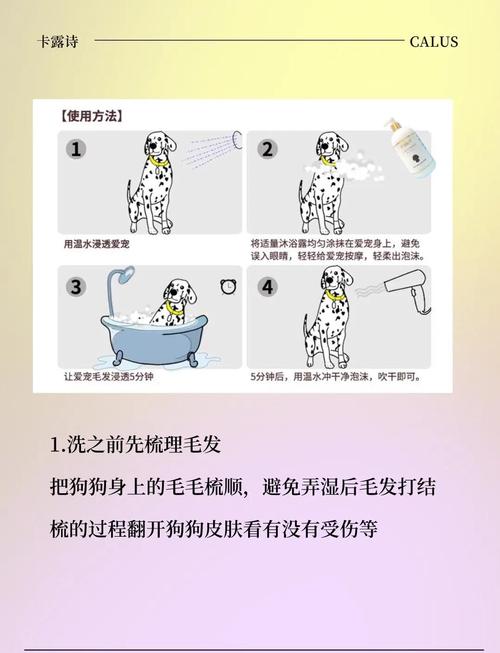 卡露诗 CALUS

【使用方法】

1

用温水浸透爱宠

2

将适量沐浴露均匀涂抹在爱宠身上，避免误入眼睛，轻轻给爱宠按摩，轻柔出泡沫。

3

让爱宠毛发浸透5分钟

4

5分钟后，用温水冲干净泡沫，吹干即可。

1.洗之前先梳理毛发

把狗狗身上的毛毛梳顺，避免弄湿后毛发打结

梳的过程翻开狗狗皮肤看有没有受伤等