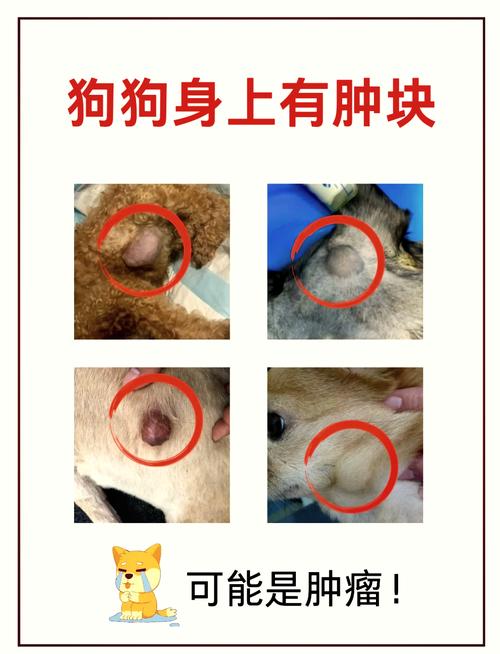 狗狗身上有肿块

可能是肿瘤！