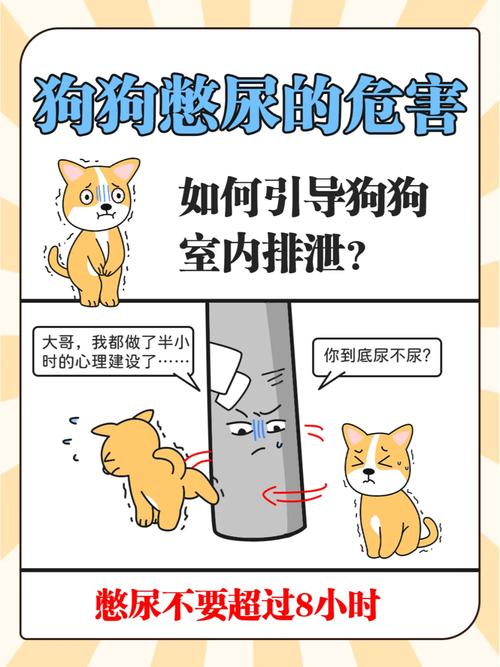 狗狗憋尿的危害

如何引导狗狗室内排泄？

大哥，我都做了半小时的心理建设了……

你到底尿不尿？

憋尿不要超过8小时