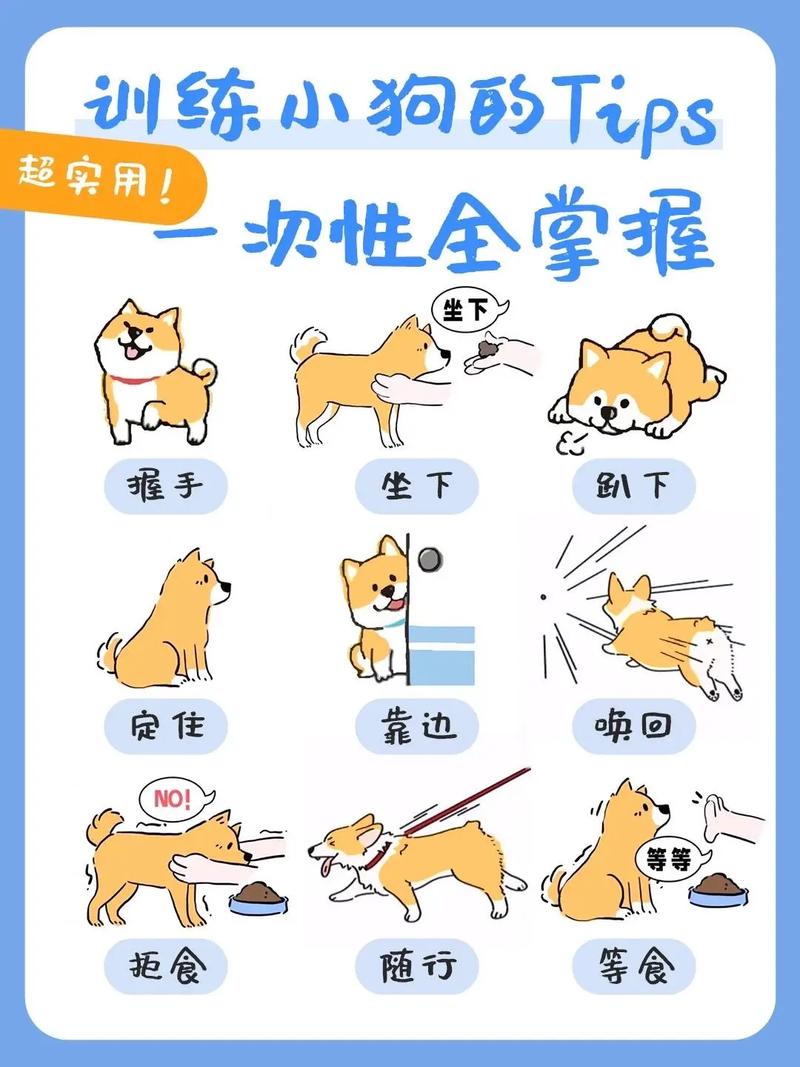 训练小狗的Tips

超实用！

一次性全掌握

握手

坐下

坐下

趴下

定住

靠边

唤回

NO!

拒食

随行

等等

等食