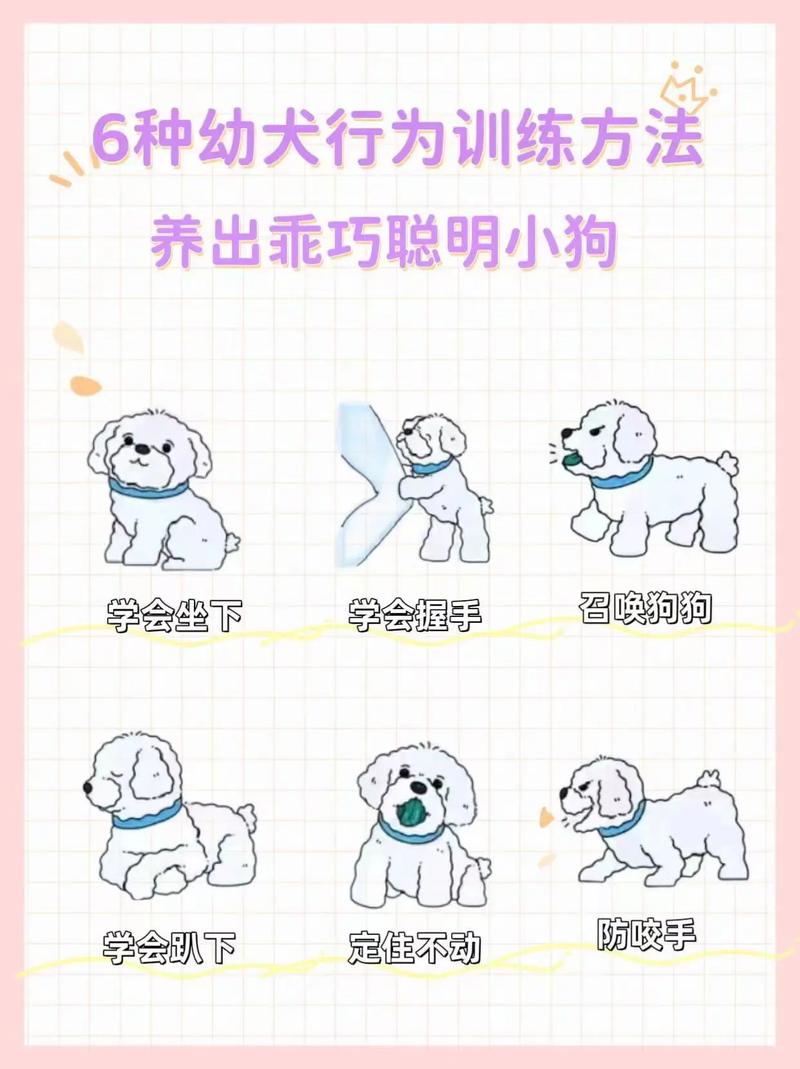 6种幼犬行为训练方法
养出乖巧聪明小狗

学会坐下
学会握手
召唤狗狗

学会趴下
定住不动
防咬手