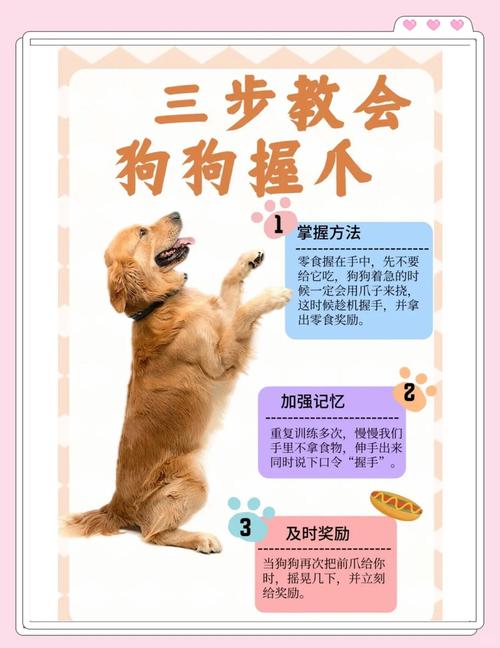 三步教会
狗狗握爪

1 掌握方法

零食握在手中，先不要给它吃，狗狗着急的时候一定会用爪子来挠，这时候趁机握手，并拿出零食奖励。

2 加强记忆

重复训练多次，慢慢我们手里不拿食物，伸手出来同时说下口令“握手”。

3 及时奖励

当狗狗再次把前爪给你时，摇晃几下，并立刻给奖励。