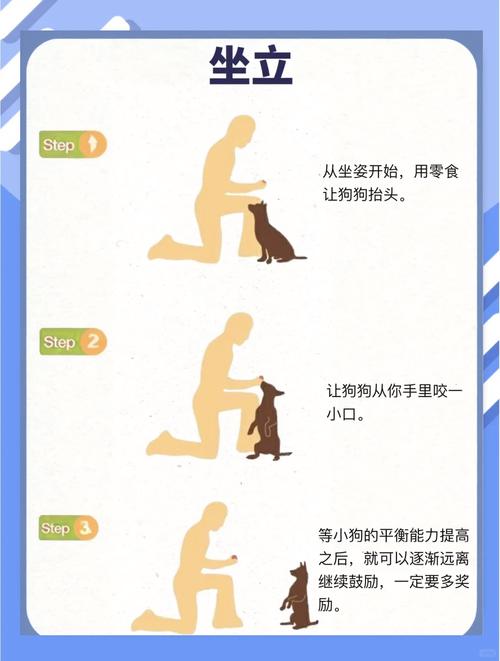 坐立

Step 1

从坐姿开始，用零食让狗狗抬头。

Step 2

让狗狗从你手里咬一小口。

Step 3

等小狗的平衡能力提高之后，就可以逐渐远离继续鼓励，一定要多奖励。