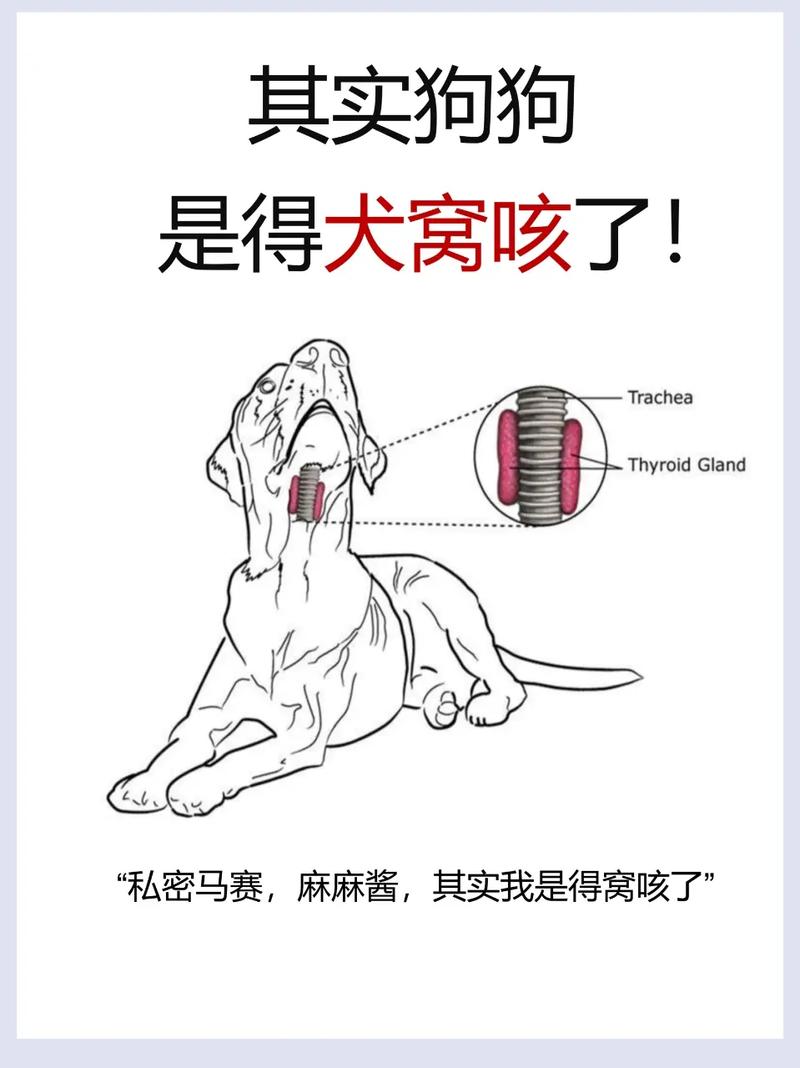 其实狗狗
是得犬窝咳了！

Trachea

Thyroid Gland

“私密马赛，麻麻酱，其实我是得窝咳了”