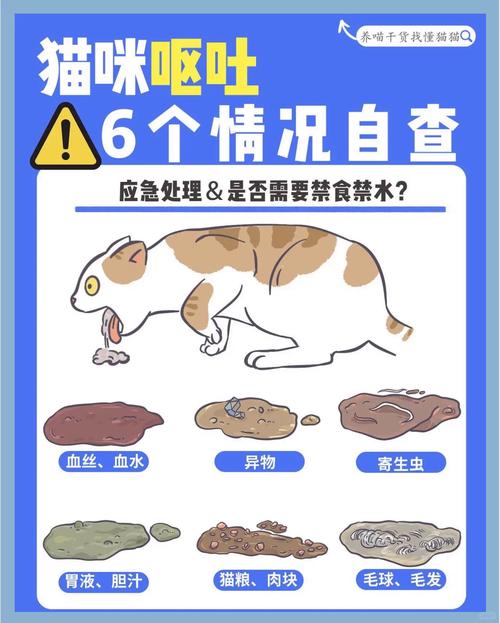 养喵干货找懂猫猫

猫咪呕吐
6个情况自查

应急处理＆是否需要禁食禁水？

血丝、血水

异物

寄生虫

胃液、胆汁

猫粮、肉块

毛球、毛发