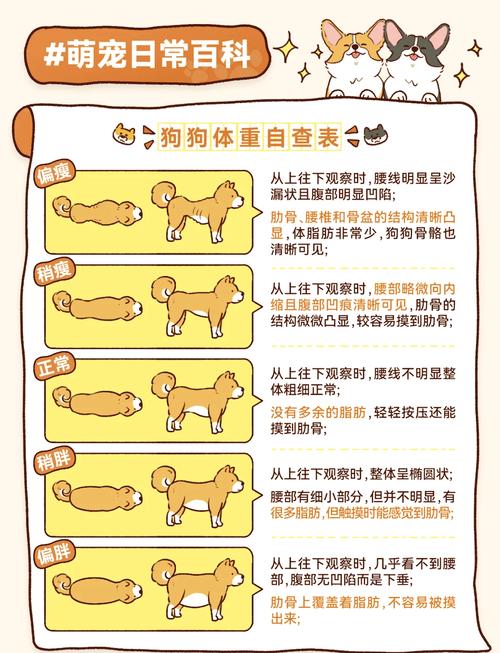 #萌宠日常百科

狗狗体重自查表

偏瘦

从上往下观察时，腰线明显呈沙漏状且腹部明显凹陷；

肋骨、腰椎和骨盆的结构清晰凸显，体脂肪非常少，狗狗骨骼也清晰可见；

稍瘦

从上往下观察时，腰部略微向内缩且腹部凹痕清晰可见，肋骨的结构微微凸显，较容易摸到肋骨；

正常

从上往下观察时，腰线不明显整体粗细正常；

没有多余的脂肪，轻轻按压还能摸到肋骨；

稍胖

从上往下观察时，整体呈椭圆状；

腰部有细小部分，但并不明显，有很多脂肪，但触摸时能感觉到肋骨；

偏胖

从上往下观察时，几乎看不到腰部，腹部无凹陷而是下垂；

肋骨上覆盖着脂肪，不容易被摸出来；