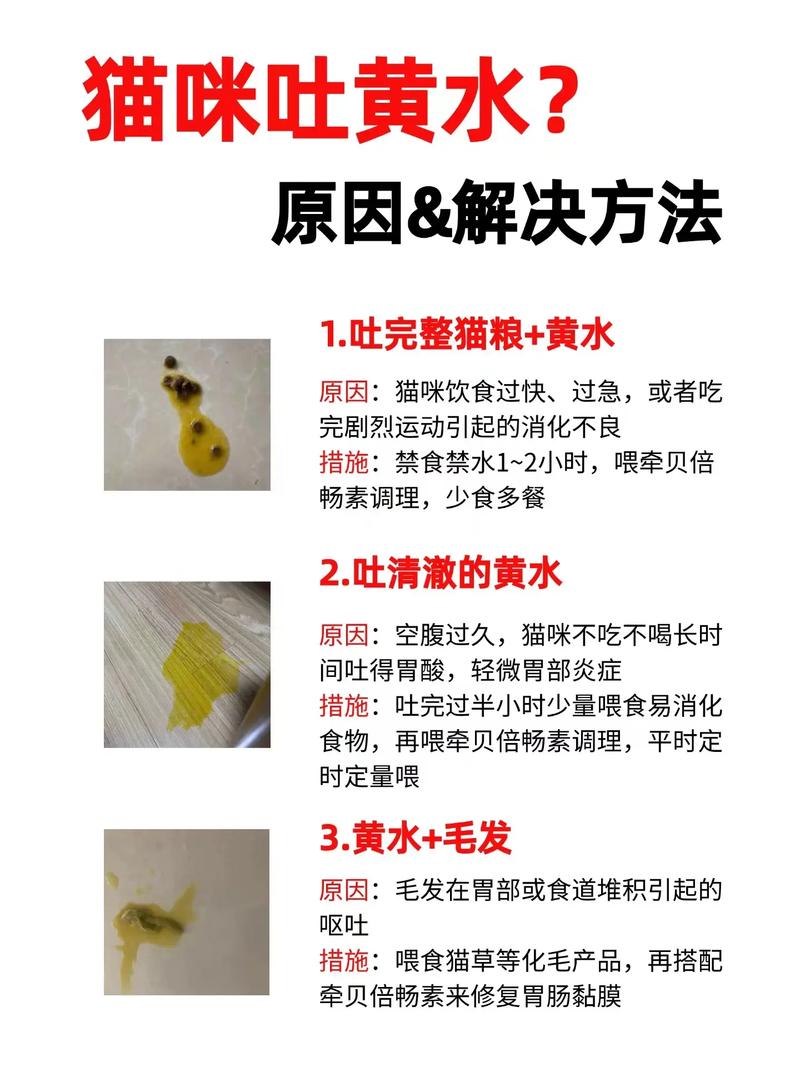 猫咪吐黄水？

原因&解决方法

1.吐完整猫粮+黄水

原因：猫咪饮食过快、过急，或者吃完剧烈运动引起的消化不良
措施：禁食禁水1~2小时，喂牵贝倍畅素调理，少食多餐

2.吐清澈的黄水

原因：空腹过久，猫咪不吃不喝长时间吐得胃酸，轻微胃部炎症
措施：吐完过半小时少量喂食易消化食物，再喂牵贝倍畅素调理，平时定时定量喂

3.黄水+毛发

原因：毛发在胃部或食道堆积引起的呕吐
措施：喂食猫草等化毛产品，再搭配牵贝倍畅素来修复胃肠黏膜