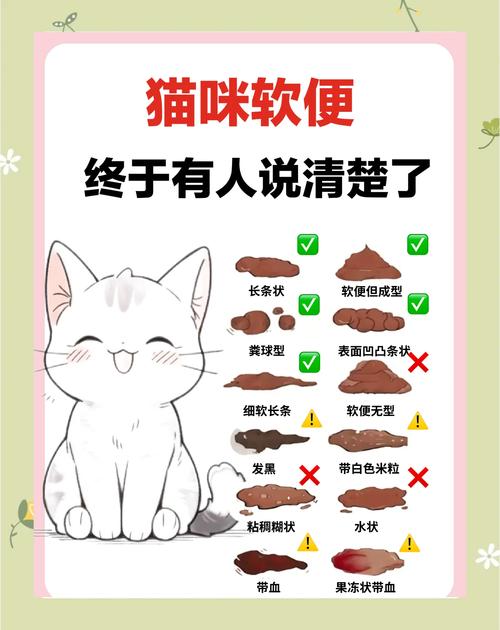 猫咪软便
终于有人说清楚了

长条状
软便但成型
粪球型
表面凹凸条状
细软长条
软便无型
发黑
带白色米粒
粘稠糊状
水状
带血
果冻状带血