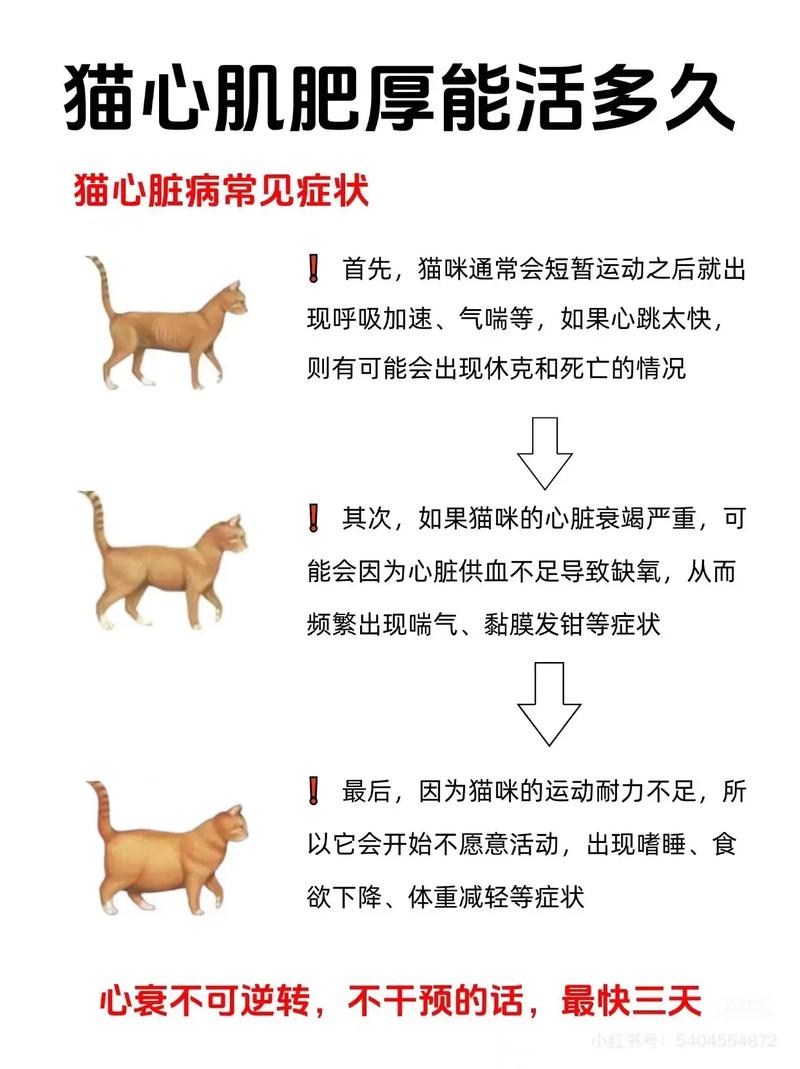 猫心肌肥厚能活多久

猫心脏病常见症状

❗ 首先，猫咪通常会短暂运动之后就出现呼吸加速、气喘等，如果心跳太快，则有可能会出现休克和死亡的情况

❗ 其次，如果猫咪的心脏衰竭严重，可能会因为心脏供血不足导致缺氧，从而频繁出现喘气、黏膜发钳等症状

❗ 最后，因为猫咪的运动耐力不足，所以它会开始不愿意活动，出现嗜睡、食欲下降、体重减轻等症状

心衰不可逆转，不干预的话，最快三天

小红书号：5404554872