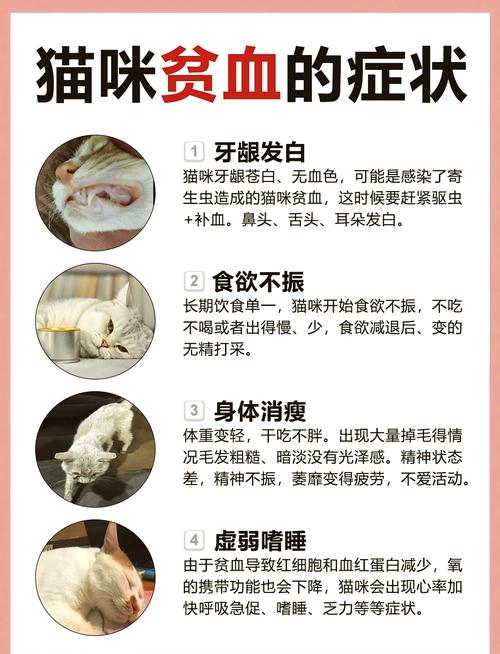 猫咪贫血的症状

1 牙龈发白
猫咪牙龈苍白、无血色，可能是感染了寄生虫造成的猫咪贫血，这时候要赶紧驱虫+补血。鼻头、舌头、耳朵发白。

2 食欲不振
长期饮食单一，猫咪开始食欲不振，不吃不喝或者出得慢、少，食欲减退后、变的无精打采。

3 身体消瘦
体重变轻，干吃不胖。出现大量掉毛得情况毛发粗糙、暗淡没有光泽感。精神状态差，精神不振，萎靡变得疲劳，不爱活动。

4 虚弱嗜睡
由于贫血导致红细胞和血红蛋白减少，氧的携带功能也会下降，猫咪会出现心率加快呼吸急促、嗜睡、乏力等等症状。