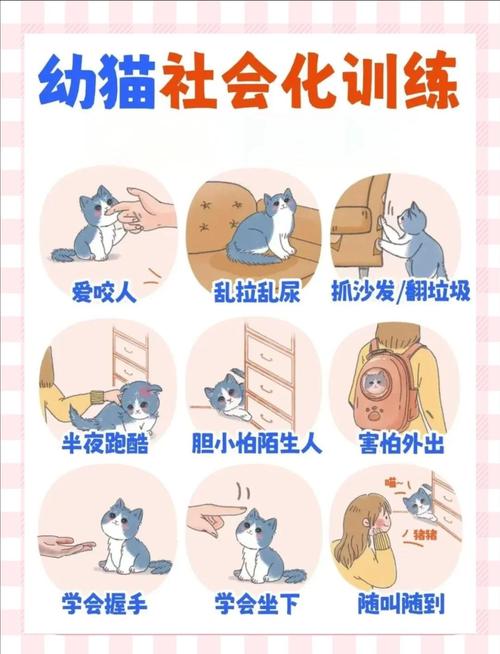 幼猫社会化训练

爱咬人

乱拉乱尿

抓沙发/翻垃圾

半夜跑酷

胆小怕陌生人

害怕外出

学会握手

学会坐下

喵~

猪猪

随叫随到