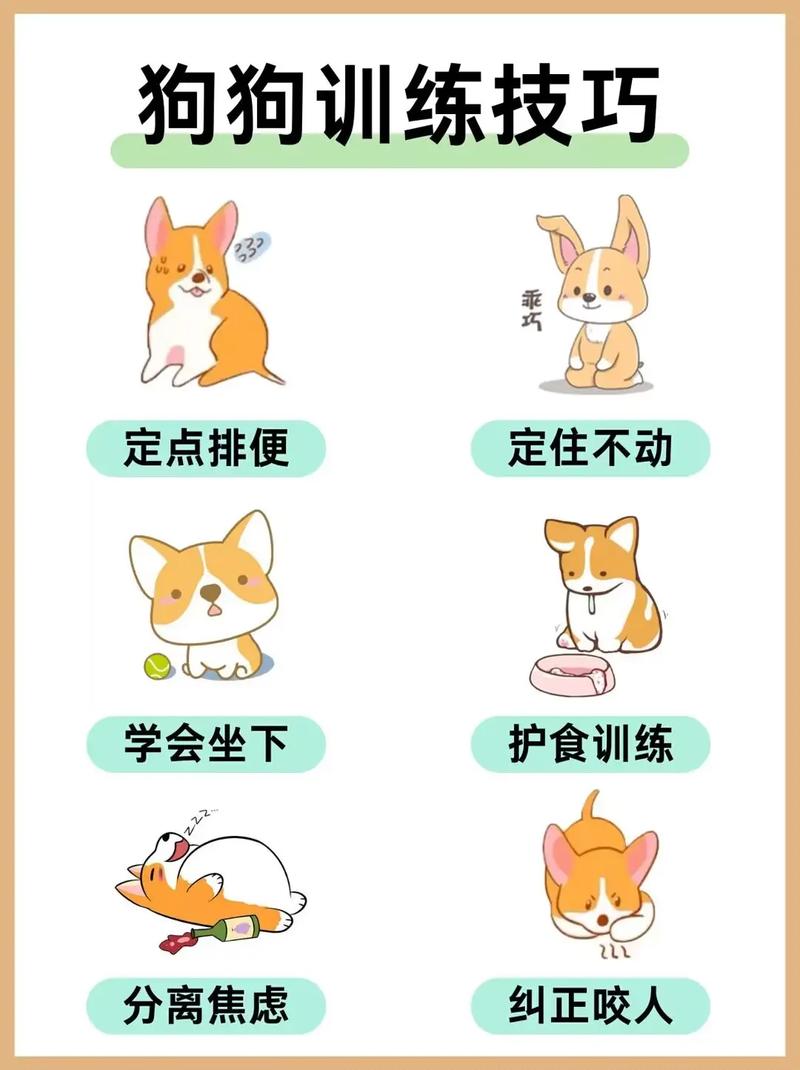 狗狗训练技巧

乖巧

定点排便

定住不动

学会坐下

护食训练

分离焦虑

纠正咬人