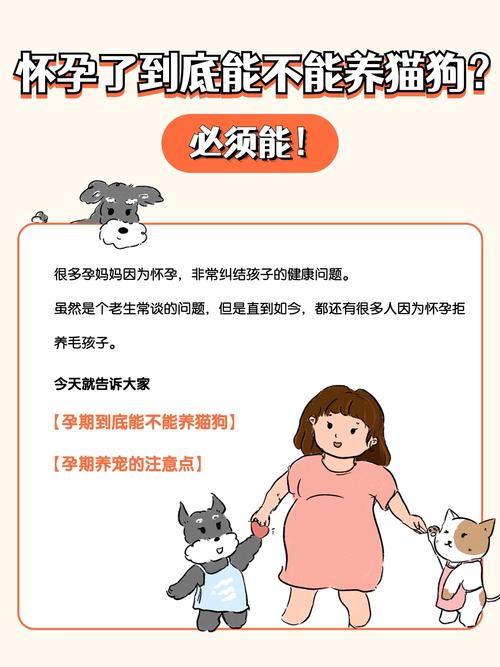 怀孕了到底能不能养猫狗？

必须能！

很多孕妈妈因为怀孕，非常纠结孩子的健康问题。

虽然是个老生常谈的问题，但是直到如今，都还有很多人因为怀孕拒养毛孩子。

今天就告诉大家

【孕期到底能不能养猫狗】

【孕期养宠的注意点】