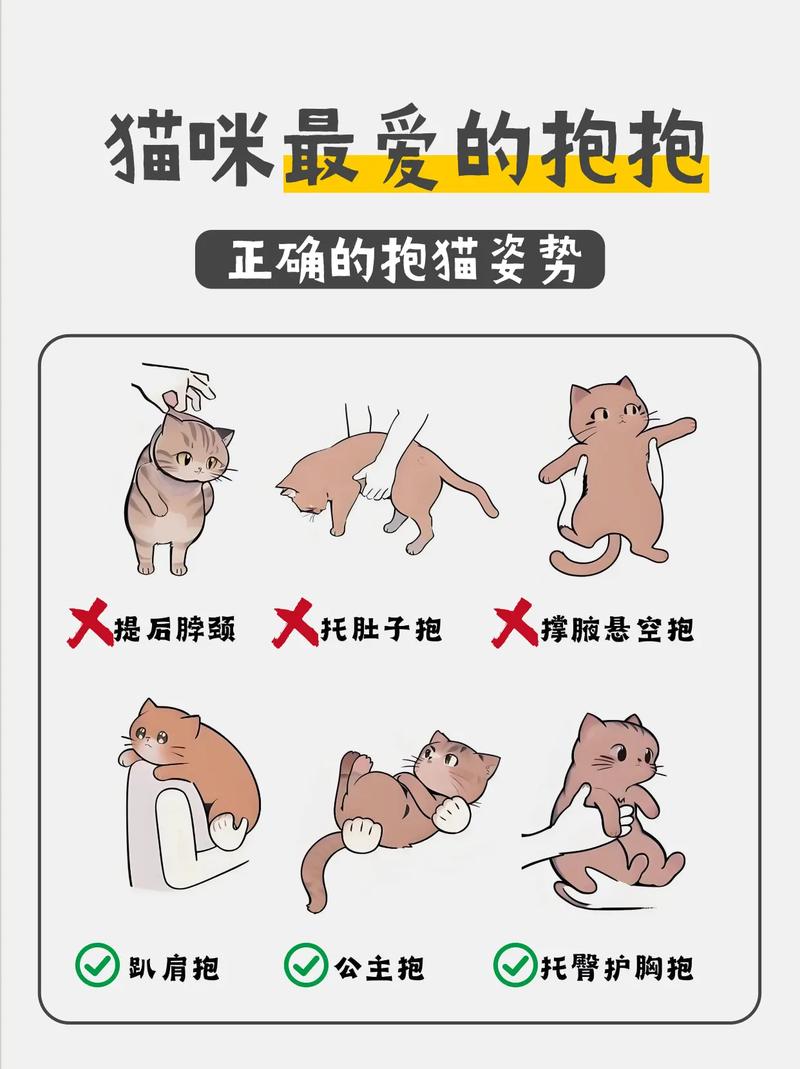 猫咪最爱的抱抱

正确的抱猫姿势

提后脖颈

托肚子抱

撑腋悬空抱

趴肩抱

公主抱

托臀护胸抱