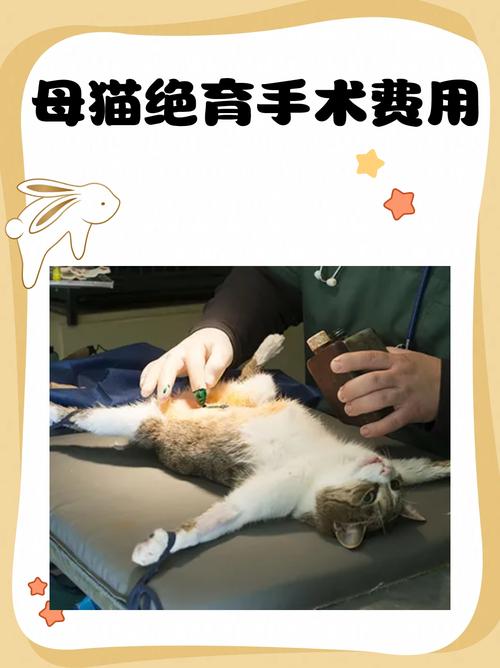 母猫绝育手术费用