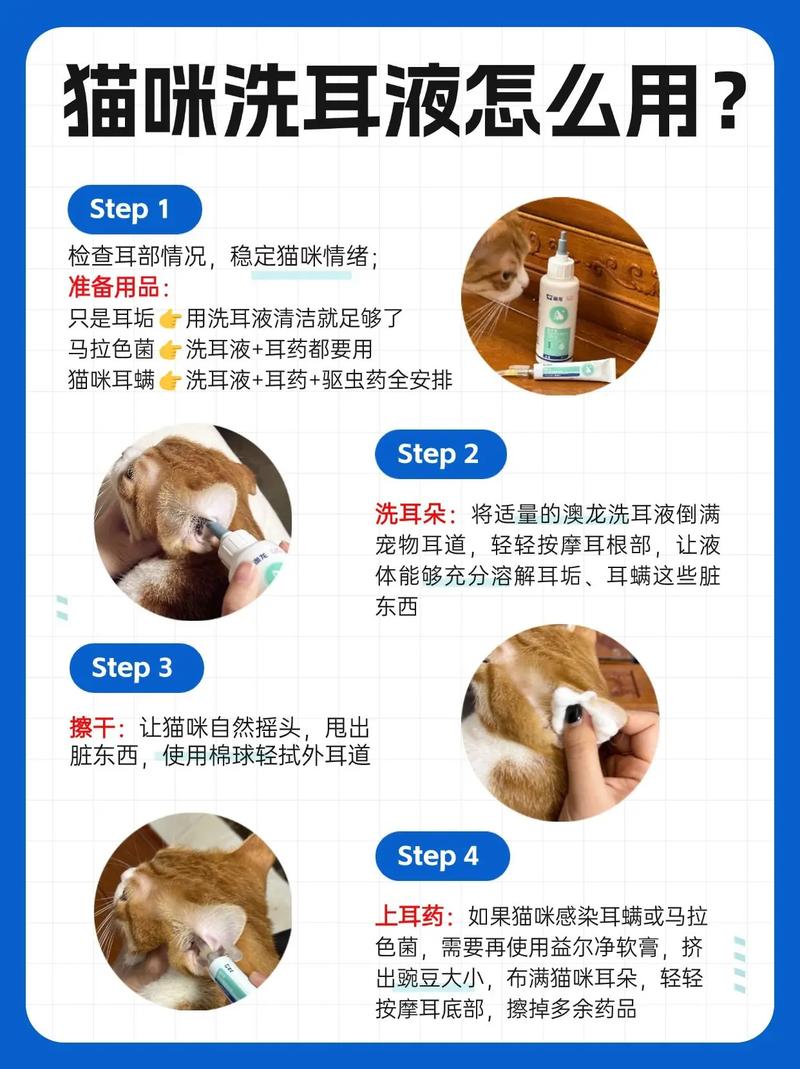 猫咪洗耳液怎么用？

Step 1

检查耳部情况，稳定猫咪情绪；
准备用品：
只是耳垢👉用洗耳液清洁就足够了
马拉色菌👉洗耳液+耳药都要用
猫咪耳螨👉洗耳液+耳药+驱虫药全安排

Step 2

洗耳朵：将适量的澳龙洗耳液倒满宠物耳道，轻轻按摩耳根部，让液体能够充分溶解耳垢、耳螨这些脏东西

Step 3

擦干：让猫咪自然摇头，甩出脏东西，使用棉球轻拭外耳道

Step 4

上耳药：如果猫咪感染耳螨或马拉色菌，需要再使用益尔净软膏，挤出豌豆大小，布满猫咪耳朵，轻轻按摩耳底部，擦掉多余药品