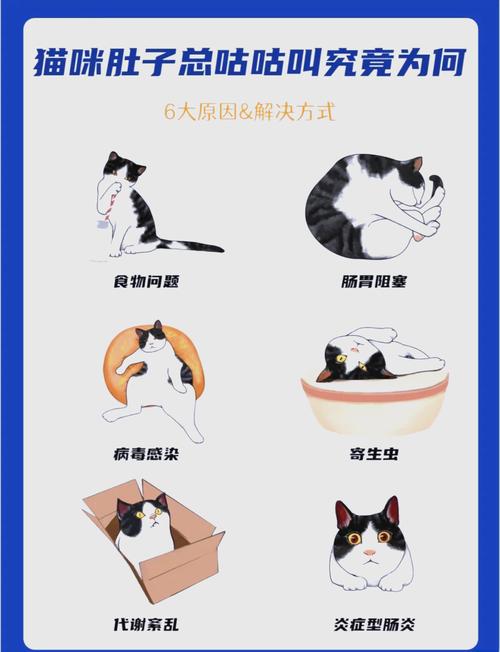 猫咪肚子总咕咕叫究竟为何

6大原因&解决方式

食物问题

肠胃阻塞

病毒感染

寄生虫

代谢紊乱

炎症型肠炎