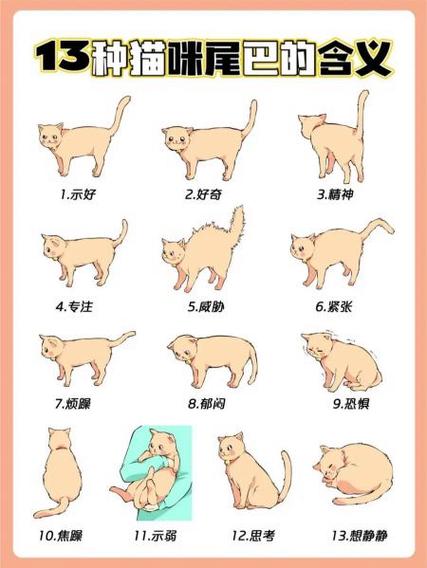 13种猫咪尾巴的含义

1.示好

2.好奇

3.精神

4.专注

5.威胁

6.紧张

7.烦躁

8.郁闷

9.恐惧

10.焦躁

11.示弱

12.思考

13.想静静