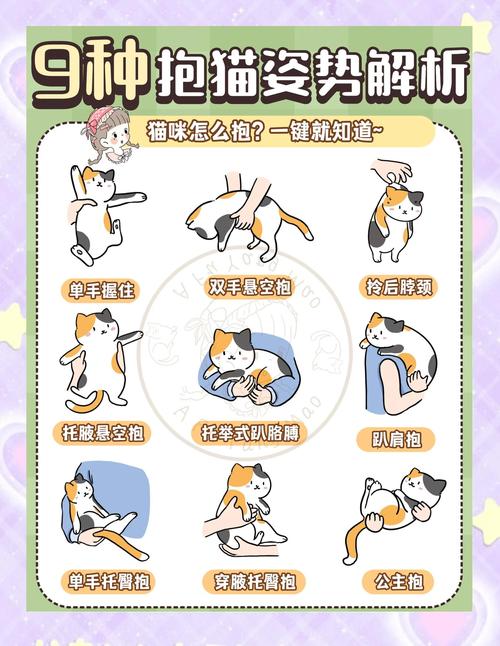 9种抱猫姿势解析

猫咪怎么抱？一键就知道~

单手握住

双手悬空抱

拎后脖颈

托腋悬空抱

托举式趴胳膊

趴肩抱

单手托臀抱

穿腋托臀抱

公主抱