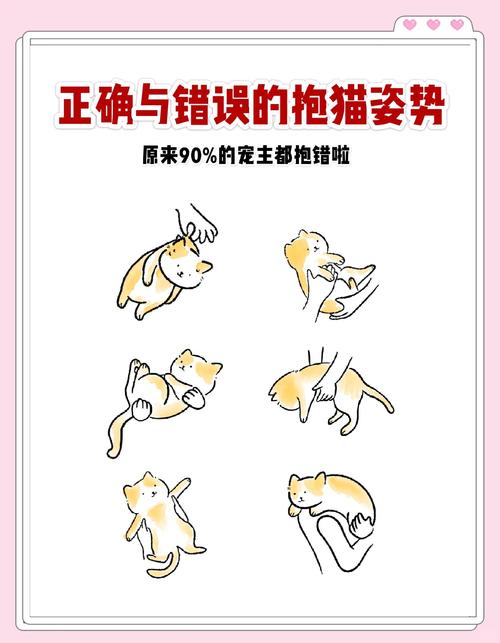 正确与错误的抱猫姿势

原来90%的宠主都抱错啦